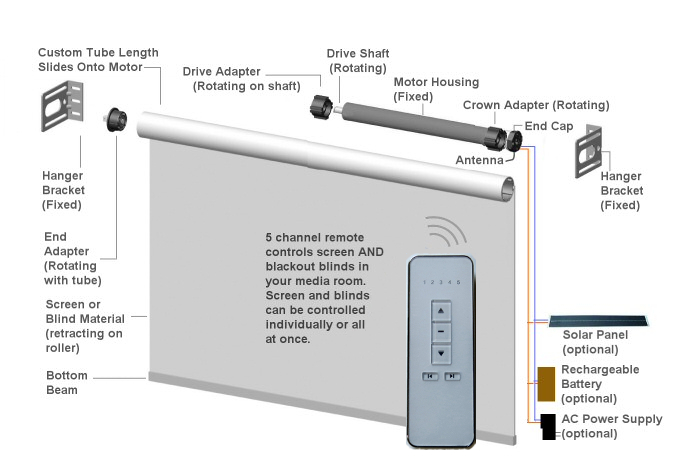 Custom Tube Length Slides Onto Motor

Drive Adapter (Rotating on shaft)

Drive Shaft (Rotating)

Motor Housing (Fixed)

Crown Adapter (Rotating)

End Cap

Antenna

Hanger Bracket (Fixed)

Hanger Bracket (Fixed)

End Adapter (Rotating with tube)

Screen or Blind Material (retracting on roller)

Bottom Beam

5 channel remote controls screen AND blackout blinds in your media room. Screen and blinds can be controlled individually or all at once.

1 2 3 4 5

Solar Panel (optional)

Rechargeable Battery (optional)

AC Power Supply (optional)